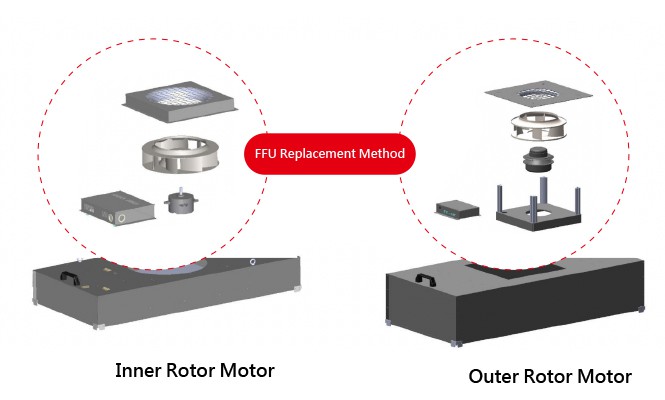 FFU Replacement Method

Inner Rotor Motor

Outer Rotor Motor